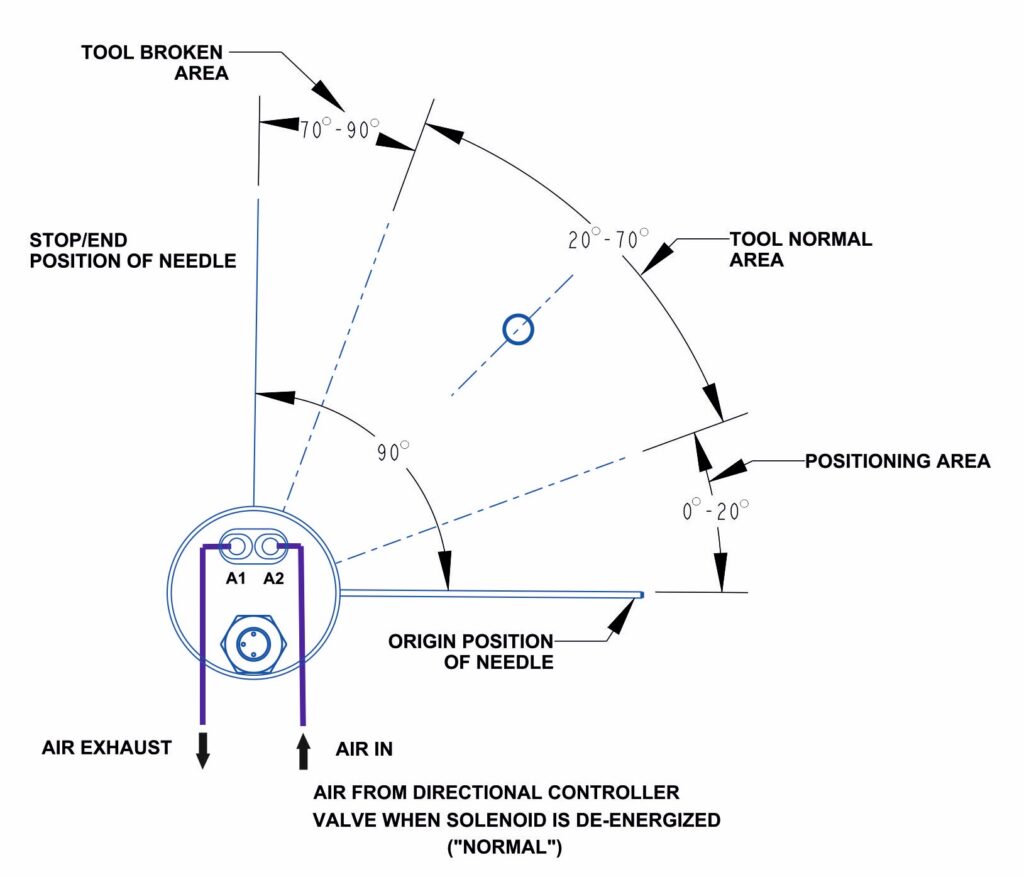 TOOL BROKEN AREA

$70^\circ - 90^\circ$

STOP/END POSITION OF NEEDLE

$20^\circ - 70^\circ$

TOOL NORMAL AREA

$90^\circ$

POSITIONING AREA

$0^\circ - 20^\circ$

A1 A2

ORIGIN POSITION OF NEEDLE

AIR EXHAUST

AIR IN

AIR FROM DIRECTIONAL CONTROLLER VALVE WHEN SOLENOID IS DE-ENERGIZED ("NORMAL")